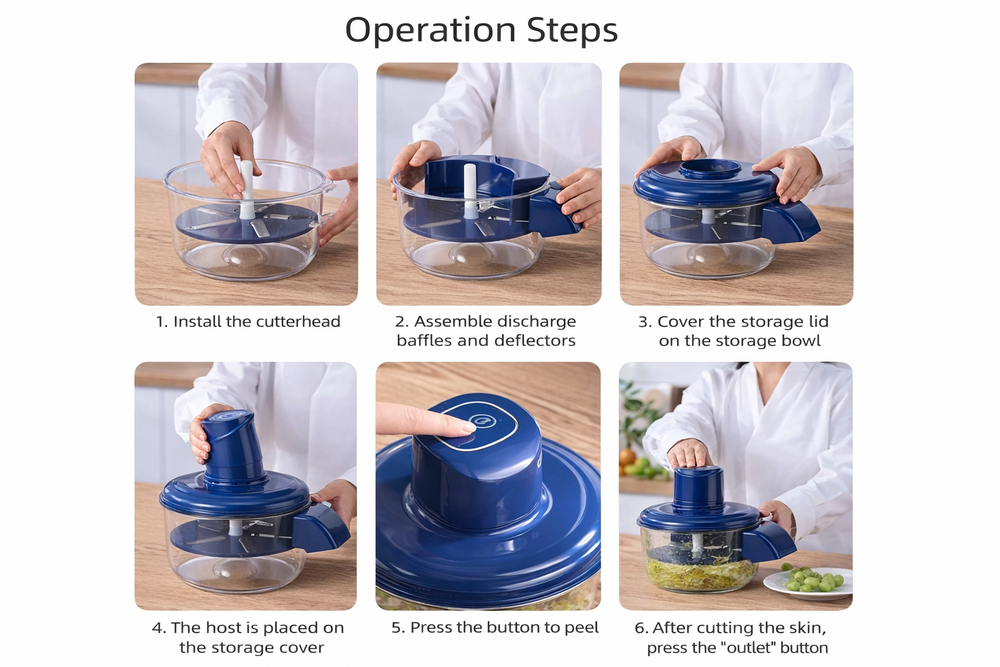 Operation Steps

1. Install the cutterhead

2. Assemble discharge baffles and deflectors

3. Cover the storage lid on the storage bowl

4. The host is placed on the storage cover

5. Press the button to peel

6. After cutting the skin, press the "outlet" button